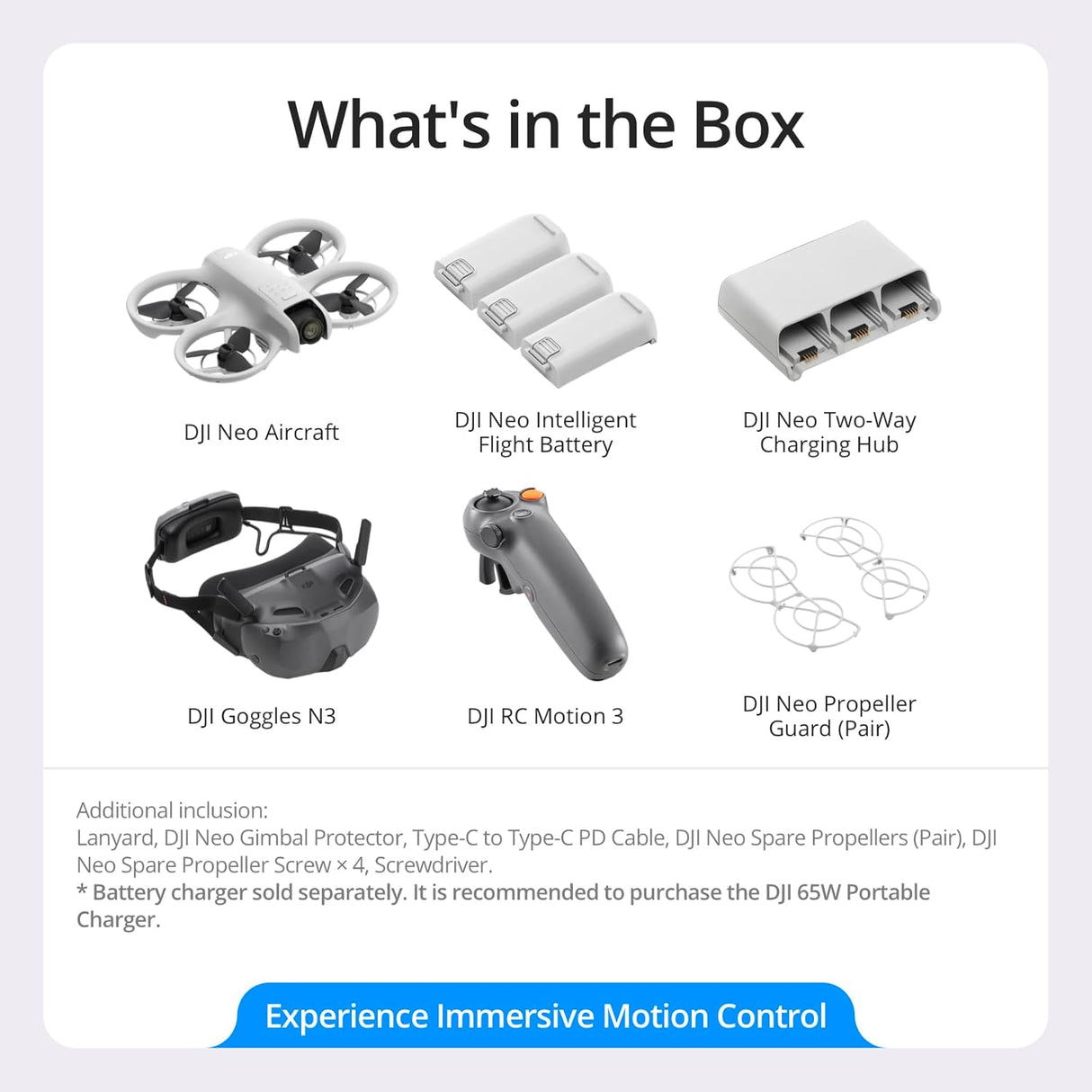 What's in the Box

DJI Neo Aircraft

DJI Neo Intelligent Flight Battery

DJI Neo Two-Way Charging Hub

DJI Goggles N3

DJI RC Motion 3

DJI Neo Propeller Guard (Pair)

Additional inclusion:
Lanyard, DJI Neo Gimbal Protector, Type-C to Type-C PD Cable, DJI Neo Spare Propellers (Pair), DJI Neo Spare Propeller Screw × 4, Screwdriver.
* Battery charger sold separately. It is recommended to purchase the DJI 65W Portable Charger.

Experience Immersive Motion Control